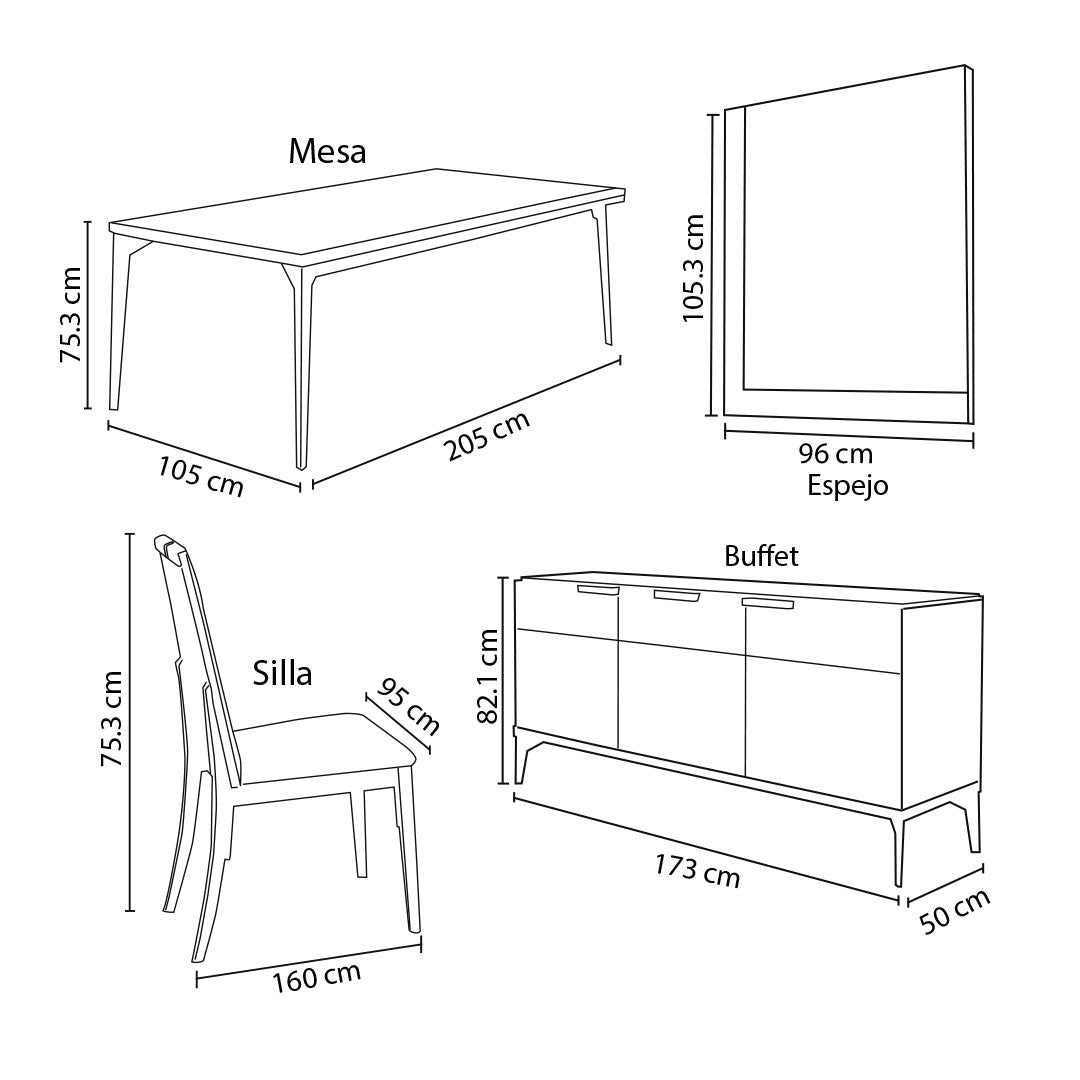 Mesa

75.3 cm

105 cm

205 cm

105.3 cm

96 cm
Espejo

Silla

75.3 cm

95 cm

160 cm

Buffet

82.1 cm

173 cm

50 cm