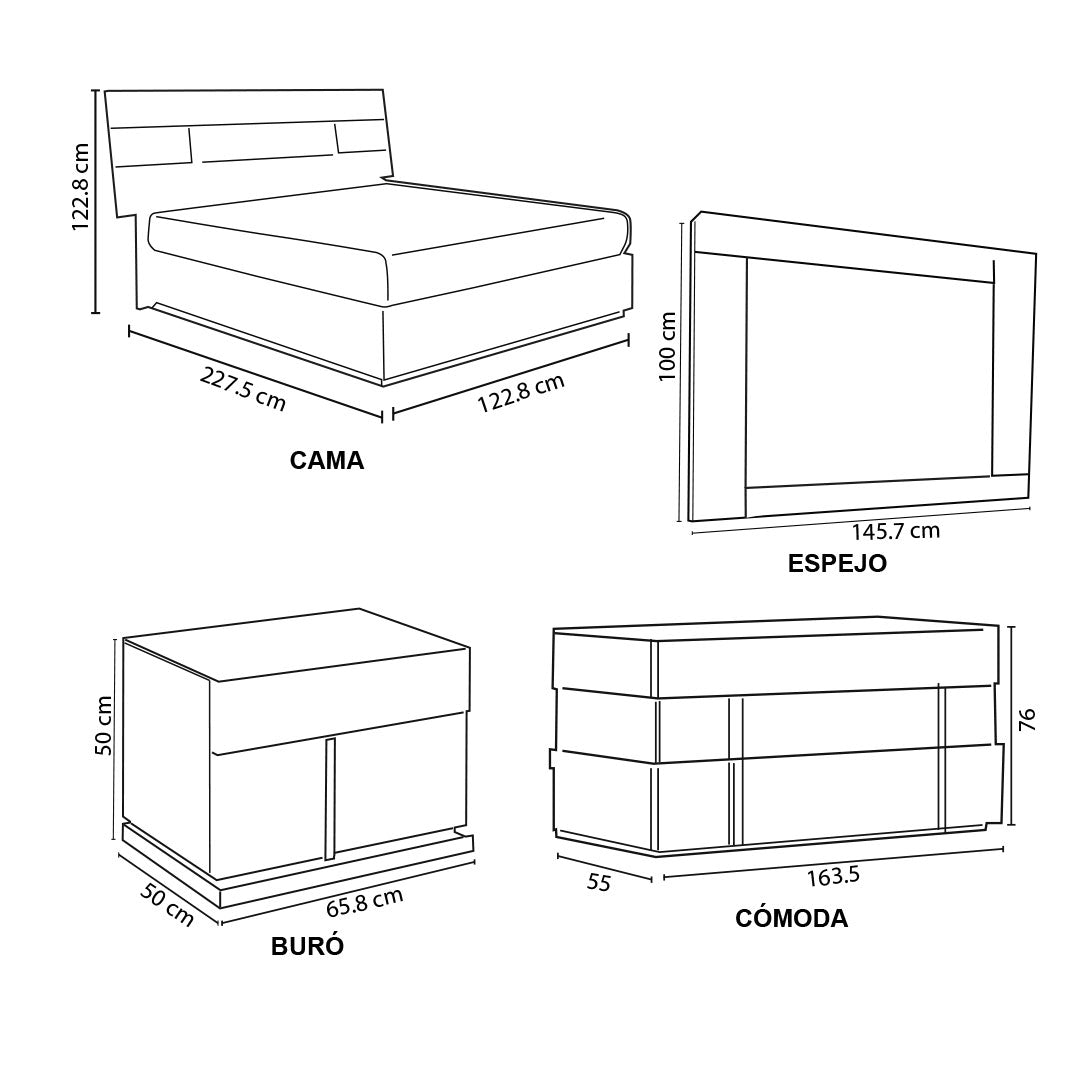 122.8 cm

227.5 cm

122.8 cm

CAMA

100 cm

145.7 cm

ESPEJO

50 cm

50 cm

65.8 cm

BURÓ

76

55

163.5

CÓMODA