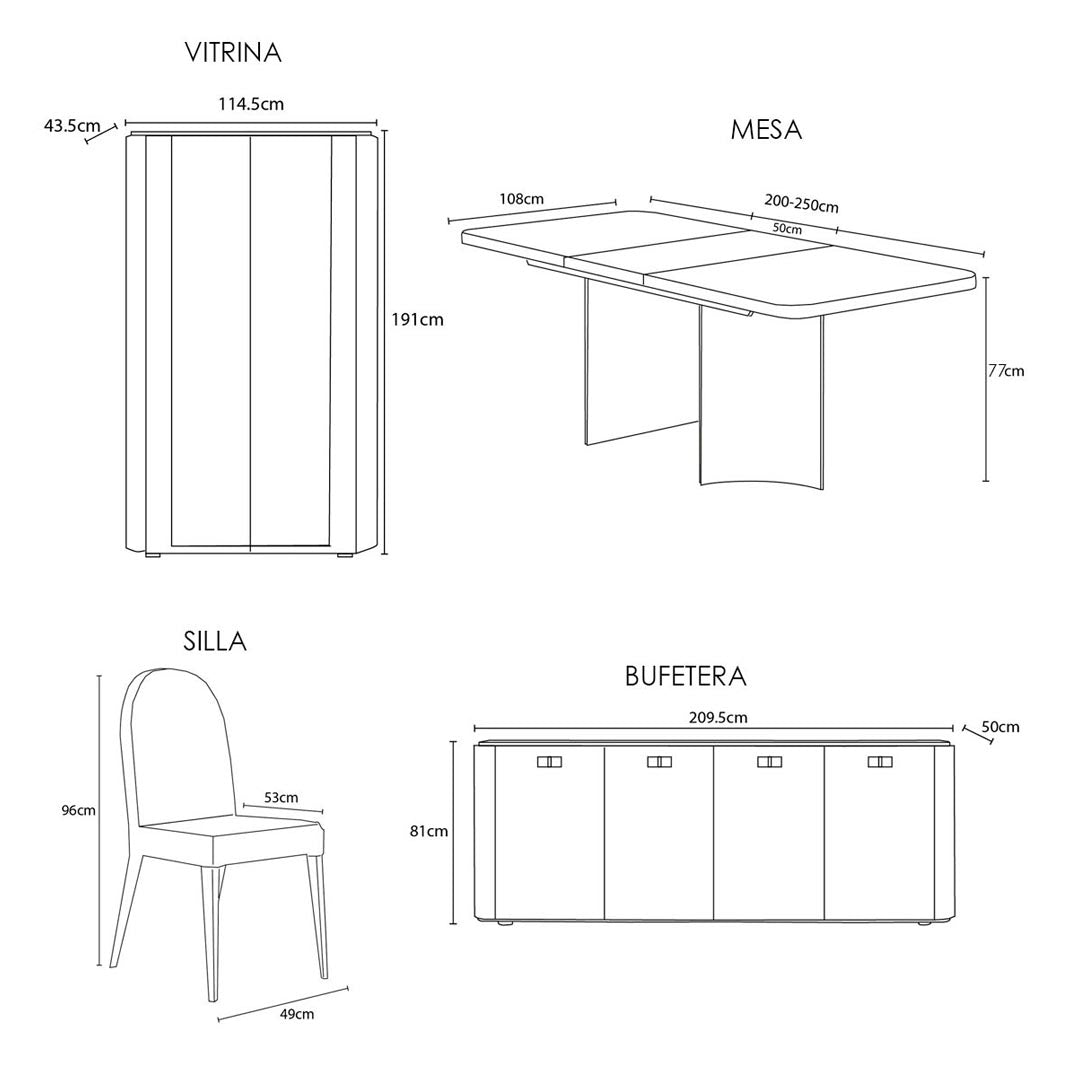 VITRINA

114.5cm

43.5cm

191cm

MESA

108cm

200-250cm

50cm

77cm

SILLA

96cm

53cm

49cm

BUFETERA

209.5cm

50cm

81cm