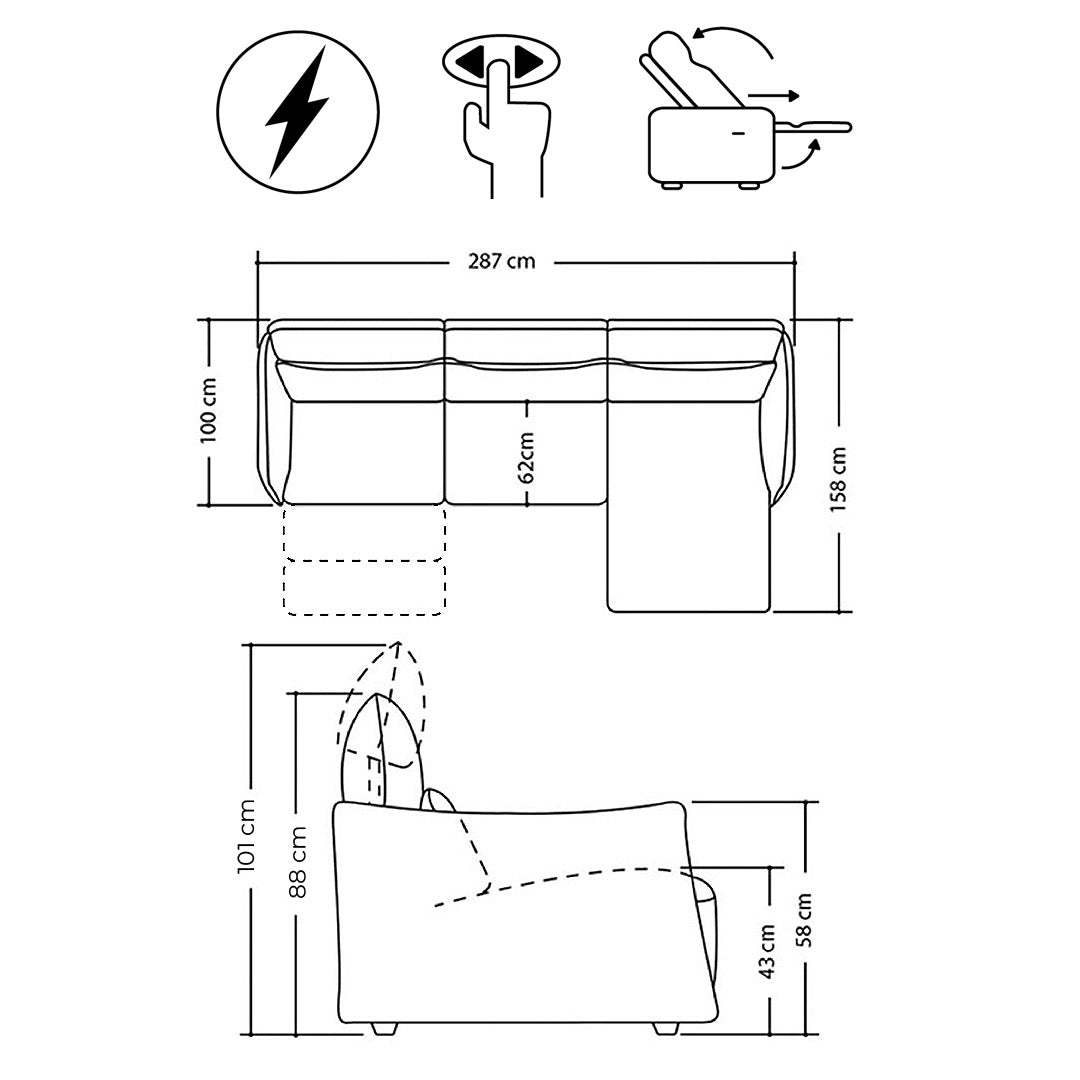 287 cm
100 cm
62cm
158 cm
101 cm
88 cm
43 cm
58 cm